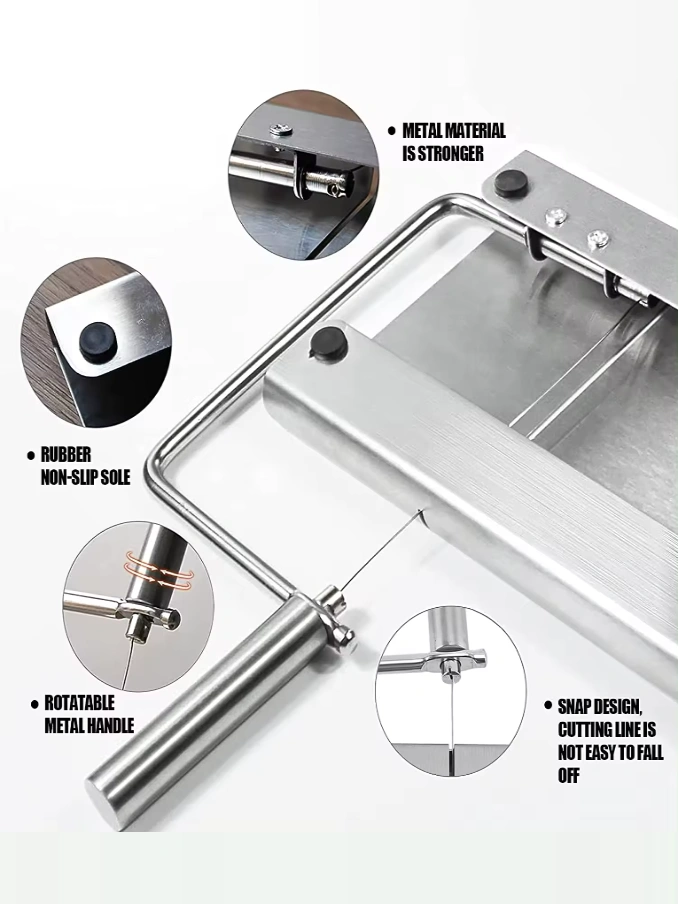 • METAL MATERIAL IS STRONGER

• RUBBER NON-SLIP SOLE

• ROTATABLE METAL HANDLE

• SNAP DESIGN, CUTTING LINE IS NOT EASY TO FALL OFF